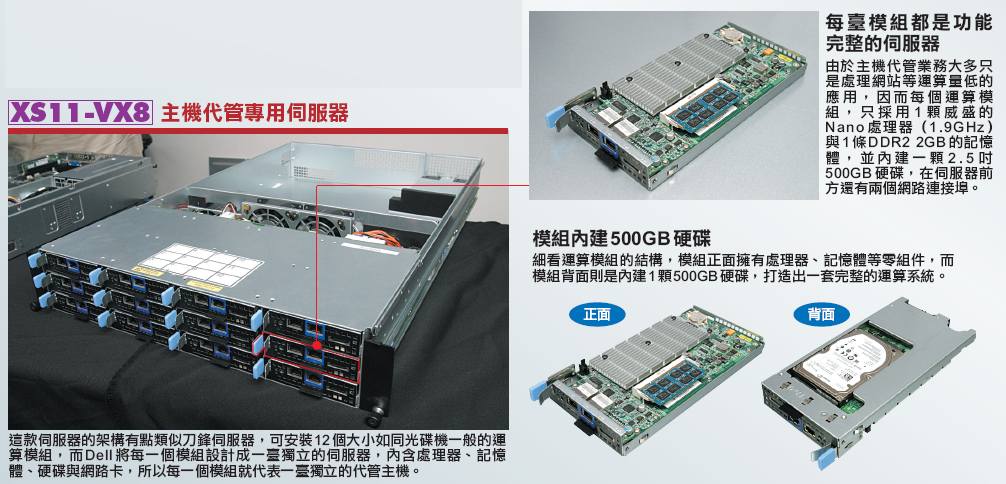 XS11-VX8 主機代管專用伺服器

這款伺服器的架構有點類似刀鋒伺服器，可安裝12個大小如同光碟機一般的運算模組，而Dell將每一個模組設計成一臺獨立的伺服器，內含處理器、記憶體、硬碟與網路卡，所以每一個模組就代表一臺獨立的代管主機。

每臺模組都是功能完整的伺服器

由於主機代管業務大多只是處理網站等運算量低的應用，因而每個運算模組，只採用1顆威盛的Nano處理器（1.9GHz）與1條DDR2 2GB的記憶體，並內建一顆2.5吋500GB硬碟，在伺服器前方還有兩個網路連接埠。

模組內建500GB硬碟

細看運算模組的結構，模組正面擁有處理器、記憶體等零組件，而模組背面則是內建1顆500GB硬碟，打造出一套完整的運算系統。

正面

背面